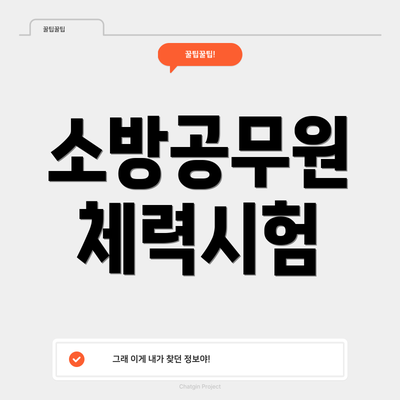 꿀팁꿀팁

꿀팁꿀팁!

소방공무원
체력시험

그래 이게 내가 찾던 정보야!

Chatgin Project